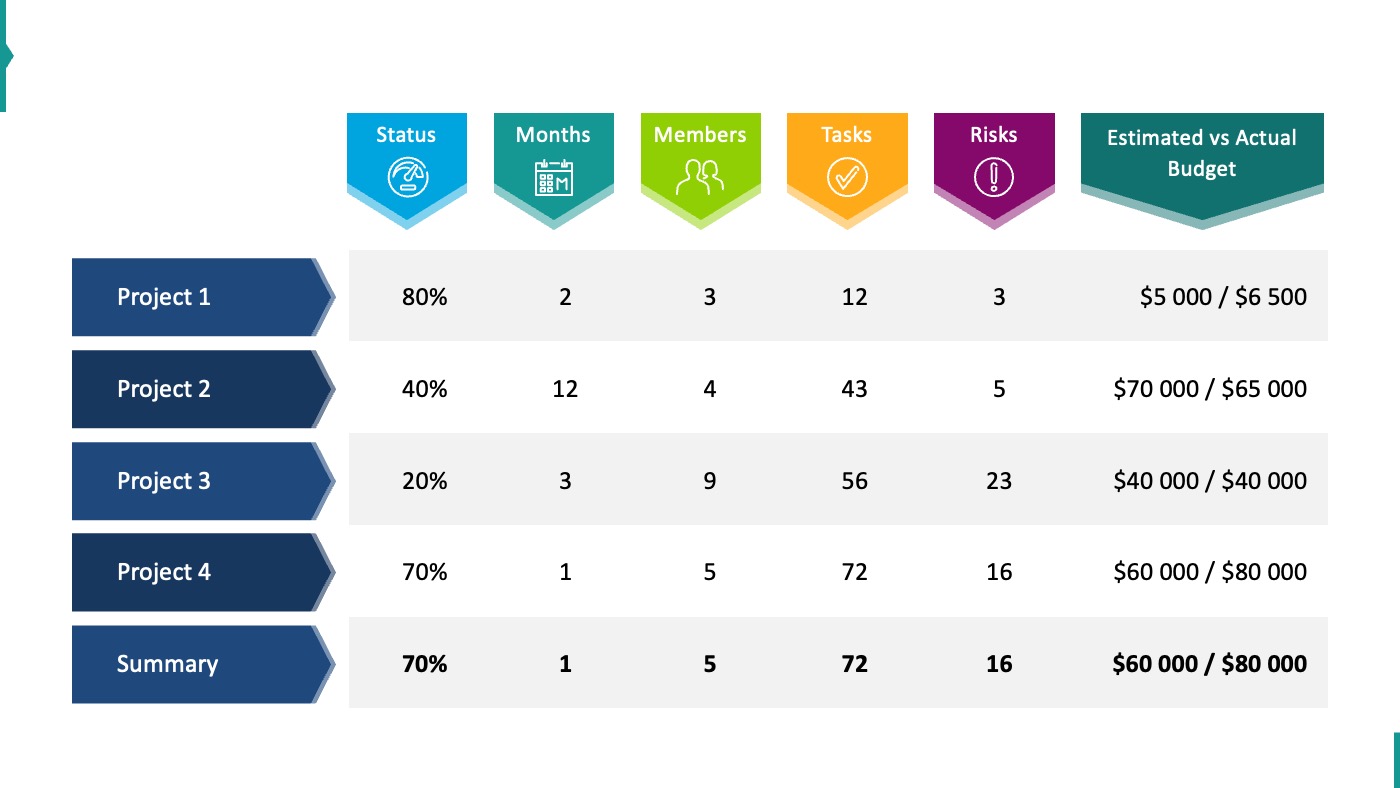 |  | Status | Months | Members | Tasks | Risks | Estimated vs Actual Budget |
|---|---|---|---|---|---|---|
| Project 1 | 80% | 2 | 3 | 12 | 3 | $5 000 / $6 500 |
| Project 2 | 40% | 12 | 4 | 43 | 5 | $70 000 / $65 000 |
| Project 3 | 20% | 3 | 9 | 56 | 23 | $40 000 / $40 000 |
| Project 4 | 70% | 1 | 5 | 72 | 16 | $60 000 / $80 000 |
| Summary | 70% | 1 | 5 | 72 | 16 | $60 000 / $80 000 |