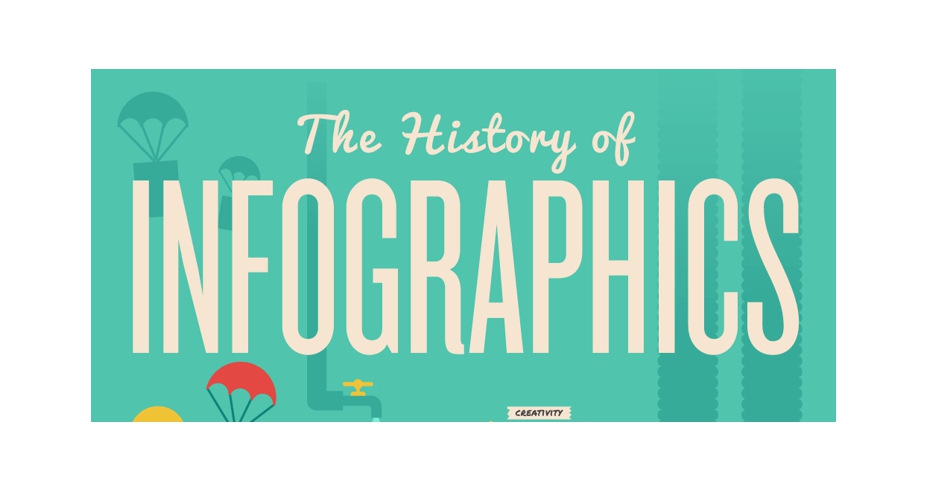 The History of
INFOGRAPHICS

CREATIVITY